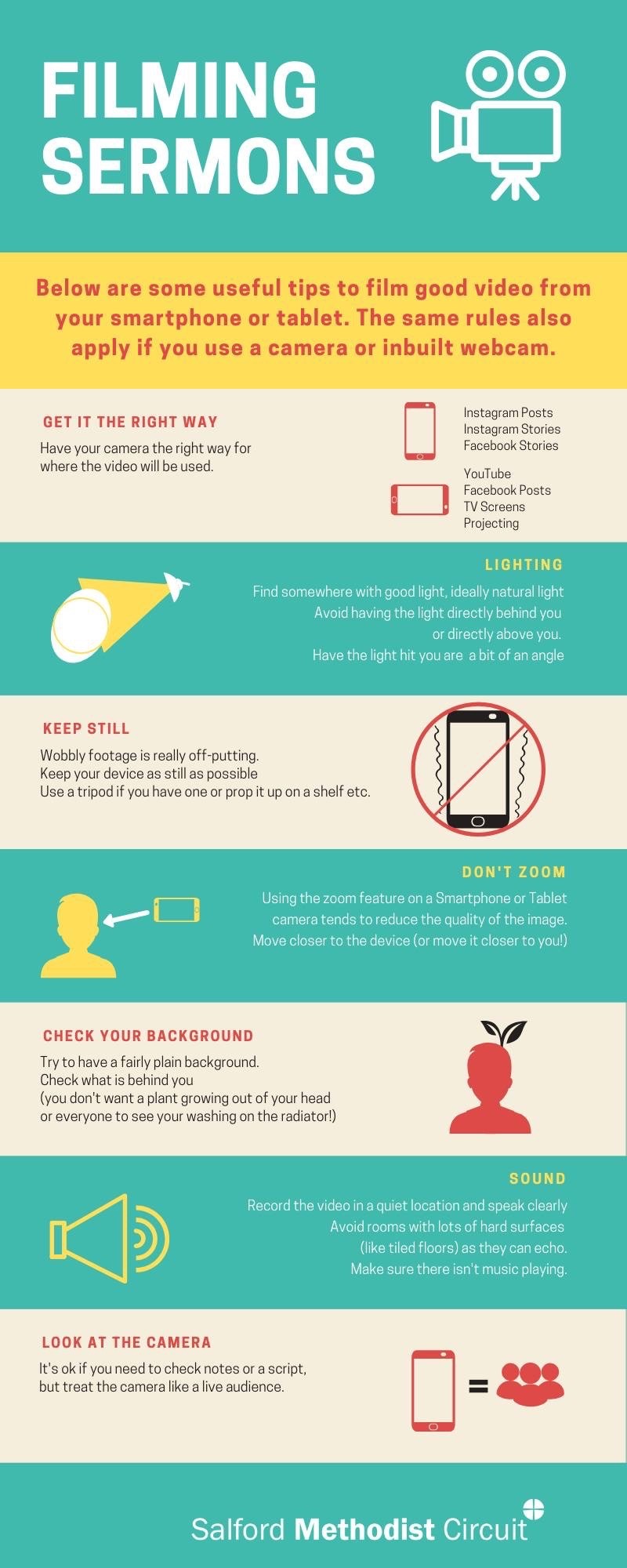 FILMING SERMONS

Below are some useful tips to film good video from your smartphone or tablet. The same rules also apply if you use a camera or inbuilt webcam.

GET IT THE RIGHT WAY

Have your camera the right way for where the video will be used.

Instagram Posts
Instagram Stories
Facebook Stories

YouTube
Facebook Posts
TV Screens
Projecting

LIGHTING

Find somewhere with good light, ideally natural light
Avoid having the light directly behind you or directly above you.
Have the light hit you are a bit of an angle

KEEP STILL

Wobbly footage is really off-putting.
Keep your device as still as possible
Use a tripod if you have one or prop it up on a shelf etc.

DON'T ZOOM

Using the zoom feature on a Smartphone or Tablet camera tends to reduce the quality of the image.
Move closer to the device (or move it closer to you!)

CHECK YOUR BACKGROUND

Try to have a fairly plain background.
Check what is behind you
(you don't want a plant growing out of your head or everyone to see your washing on the radiator!)

SOUND

Record the video in a quiet location and speak clearly
Avoid rooms with lots of hard surfaces (like tiled floors) as they can echo.
Make sure there isn't music playing.

LOOK AT THE CAMERA

It's ok if you need to check notes or a script, but treat the camera like a live audience.

=

Salford Methodist Circuit